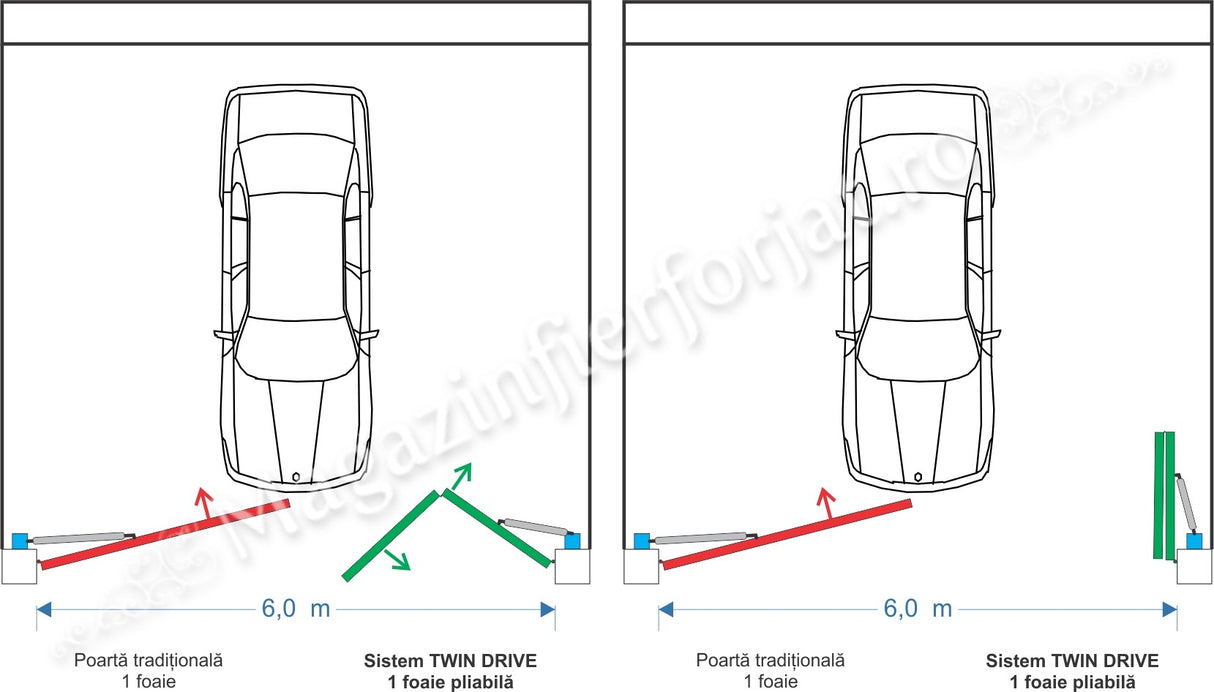 Magazinfierforjat.ro

6,0 m

Poartă tradițională
1 foaie

Sistem TWIN DRIVE
1 foaie pliabilă

6,0 m

Poartă tradițională
1 foaie

Sistem TWIN DRIVE
1 foaie pliabilă